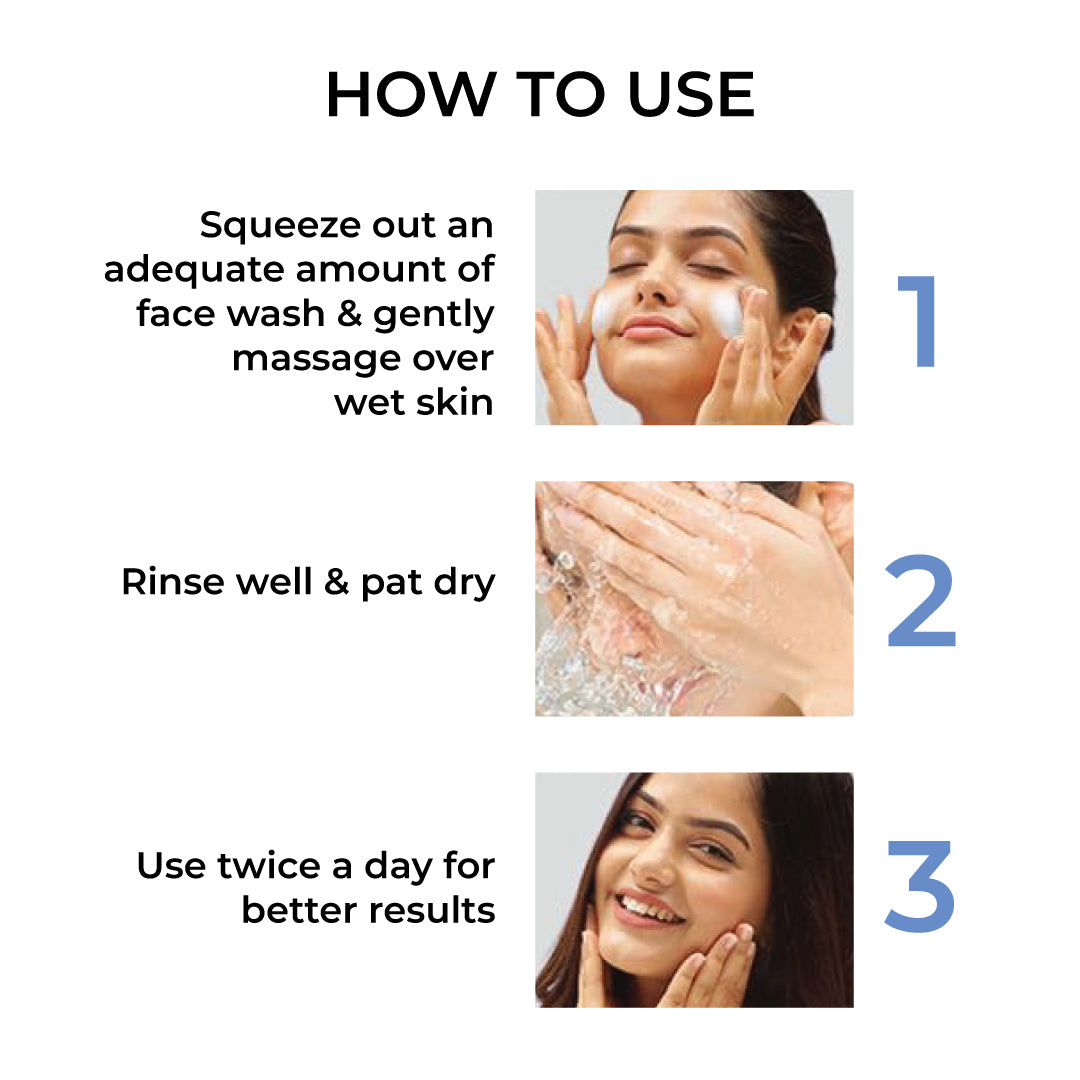 HOW TO USE

Squeeze out an adequate amount of face wash & gently massage over wet skin

1

Rinse well & pat dry

2

Use twice a day for better results

3