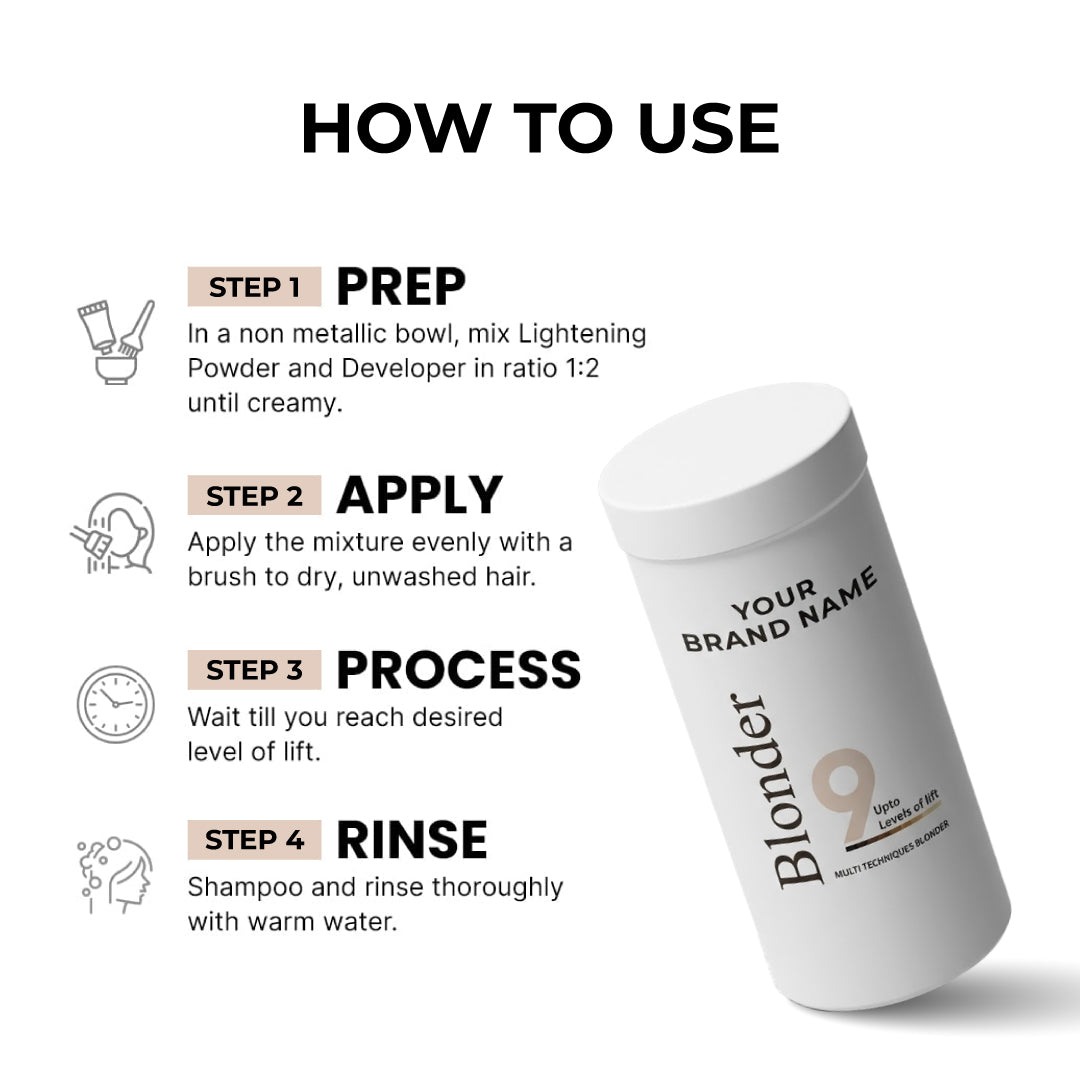 HOW TO USE

STEP 1 PREP
In a non metallic bowl, mix Lightening Powder and Developer in ratio 1:2 until creamy.

STEP 2 APPLY
Apply the mixture evenly with a brush to dry, unwashed hair.

STEP 3 PROCESS
Wait till you reach desired level of lift.

STEP 4 RINSE
Shampoo and rinse thoroughly with warm water.

YOUR BRAND NAME
Blonder
9
Upto Levels of lift
MULTI TECHNIQUES BLONDER